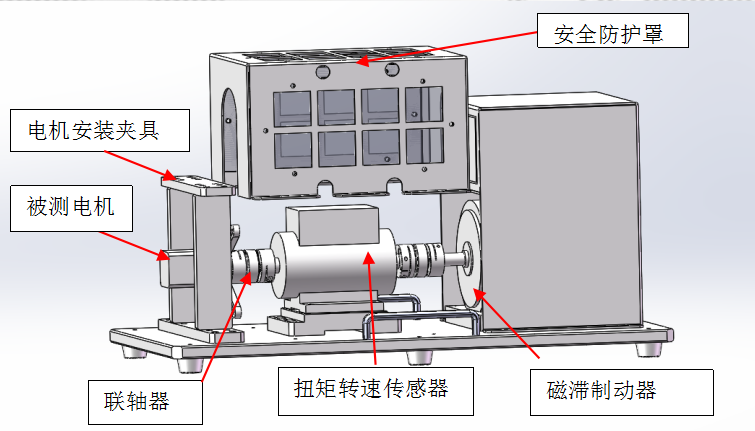 安全防护罩

电机安装夹具

被测电机

联轴器

扭矩转速传感器

磁滞制动器